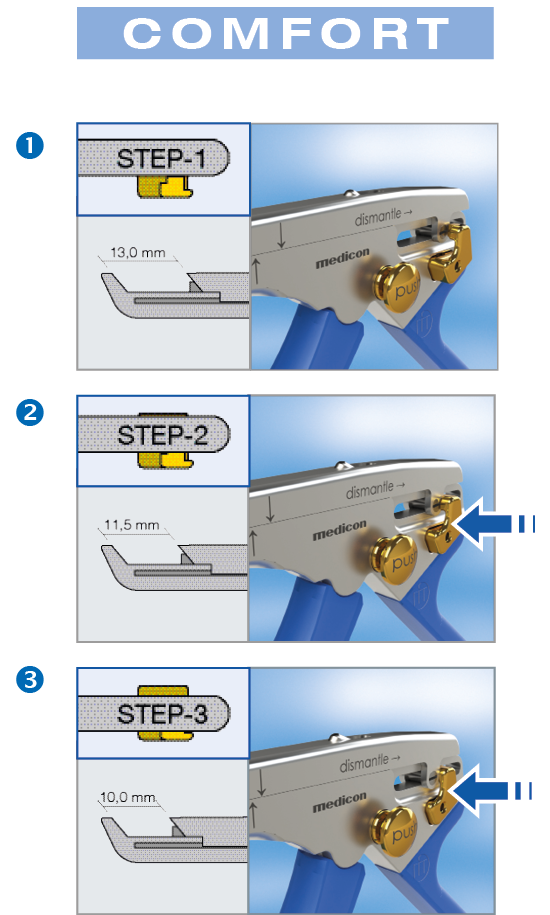 COMFORT

1

STEP-1

13,0 mm

dismantle →

medicon

push

2

STEP-2

11,5 mm

dismantle →

medicon

push

3

STEP-3

10,0 mm

dismantle →

medicon

push